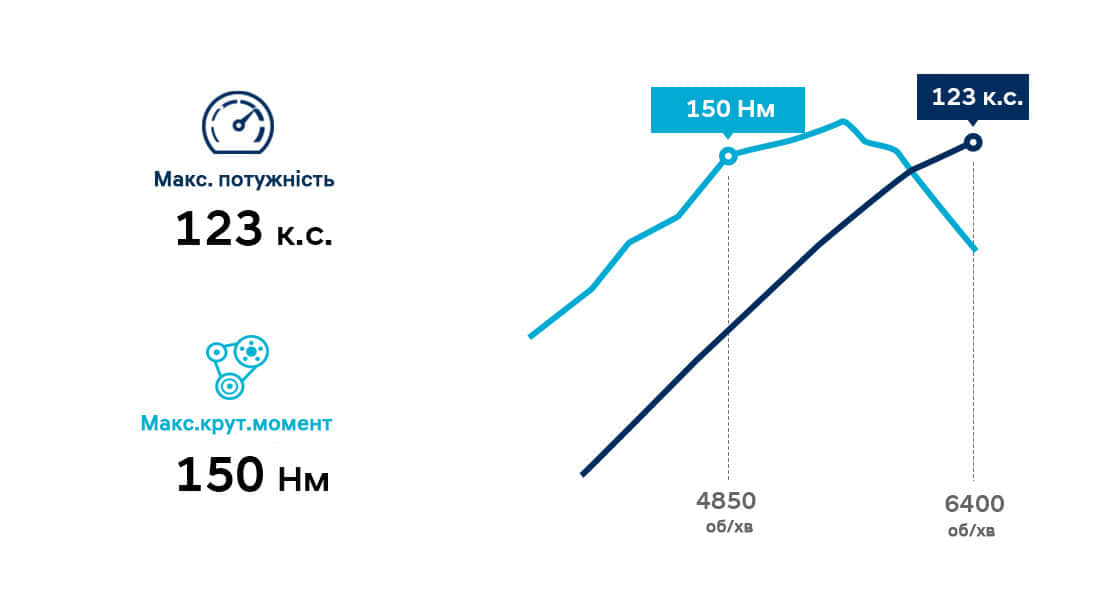 Макс. потужність
123 к.с.

Макс.крут.момент
150 Нм

150 Нм
123 к.с.

4850
об/хв

6400
об/хв